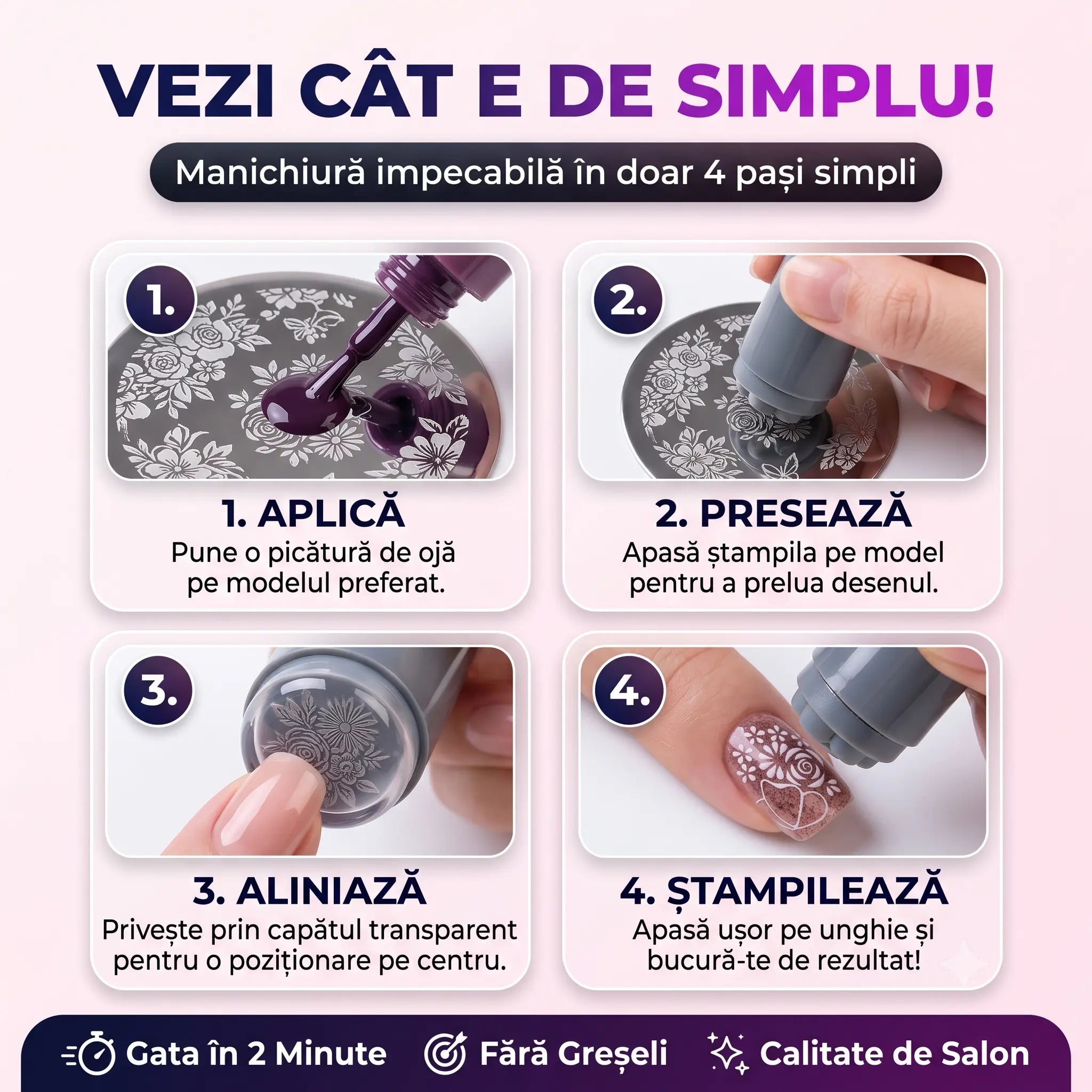 VEZI CÂT E DE SIMPLU!

Manichiură impecabilă în doar 4 pași simpli

1.

1. APLICĂ
Pune o picătură de ojă pe modelul preferat.

2.

2. PRESEAZĂ
Apasă ștampila pe model pentru a prelua desenul.

3.

3. ALINIAZĂ
Privește prin capătul transparent pentru o poziționare pe centru.

4.

4. ȘTAMPILEAZĂ
Apasă ușor pe unghie și bucură-te de rezultat!

Gata în 2 Minute Fără Greșeli Calitate de Salon