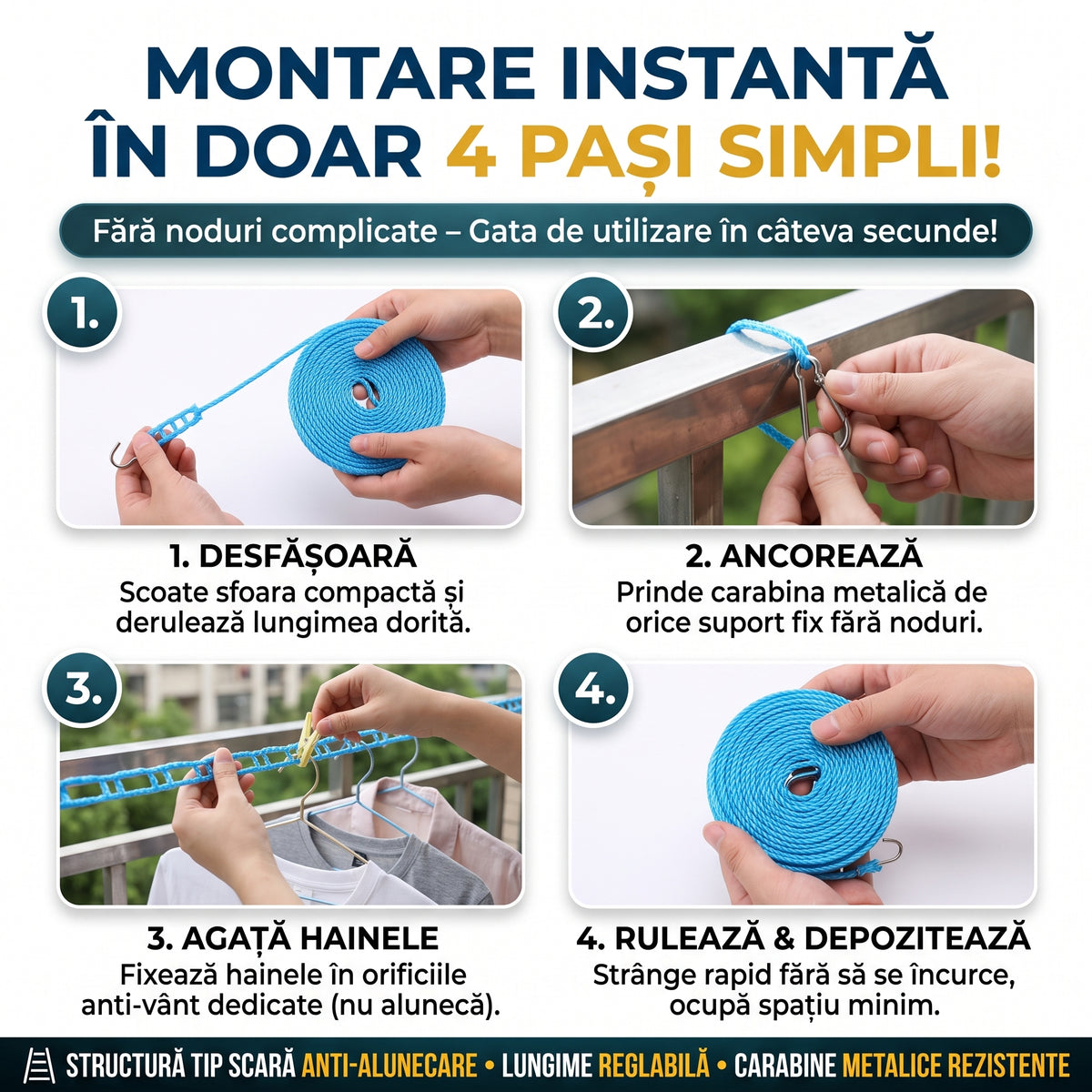 MONTARE INSTANTĂ ÎN DOAR 4 PAȘI SIMPLI!

Fără noduri complicate – Gata de utilizare în câteva secunde!

1.

1. DESFĂȘOARĂ
Scoate sfoara compactă și derulează lungimea dorită.

2.

2. ANCOREAZĂ
Prinde carabina metalică de orice suport fix fără noduri.

3.

3. AGAȚĂ HAINELE
Fixează hainele în orificiile anti-vânt dedicate (nu alunecă).

4.

4. RULEAZĂ & DEPOZITEAZĂ
Strânge rapid fără să se încurce, ocupă spațiu minim.

STRUCTURĂ TIP SCARĂ ANTI-ALUNECARE • LUNGIME REGLABILĂ • CARABINE METALICE REZISTENTE